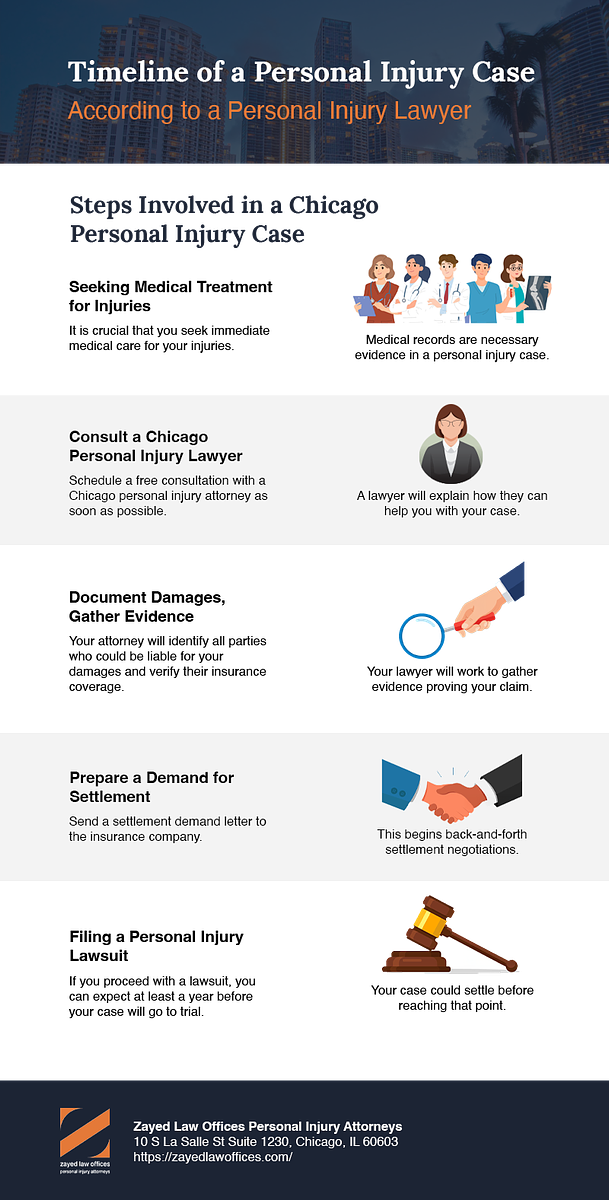 Timeline of a Personal Injury Case
According to a Personal Injury Lawyer

Steps Involved in a Chicago Personal Injury Case

Seeking Medical Treatment for Injuries
It is crucial that you seek immediate medical care for your injuries.

Medical records are necessary evidence in a personal injury case.

Consult a Chicago Personal Injury Lawyer
Schedule a free consultation with a Chicago personal injury attorney as soon as possible.

A lawyer will explain how they can help you with your case.

Document Damages, Gather Evidence
Your attorney will identify all parties who could be liable for your damages and verify their insurance coverage.

Your lawyer will work to gather evidence proving your claim.

Prepare a Demand for Settlement
Send a settlement demand letter to the insurance company.

This begins back-and-forth settlement negotiations.

Filing a Personal Injury Lawsuit
If you proceed with a lawsuit, you can expect at least a year before your case will go to trial.

Your case could settle before reaching that point.

zayed law offices
personal injury attorneys

Zayed Law Offices Personal Injury Attorneys
10 S La Salle St Suite 1230, Chicago, IL 60603
https://zayedlawoffices.com/